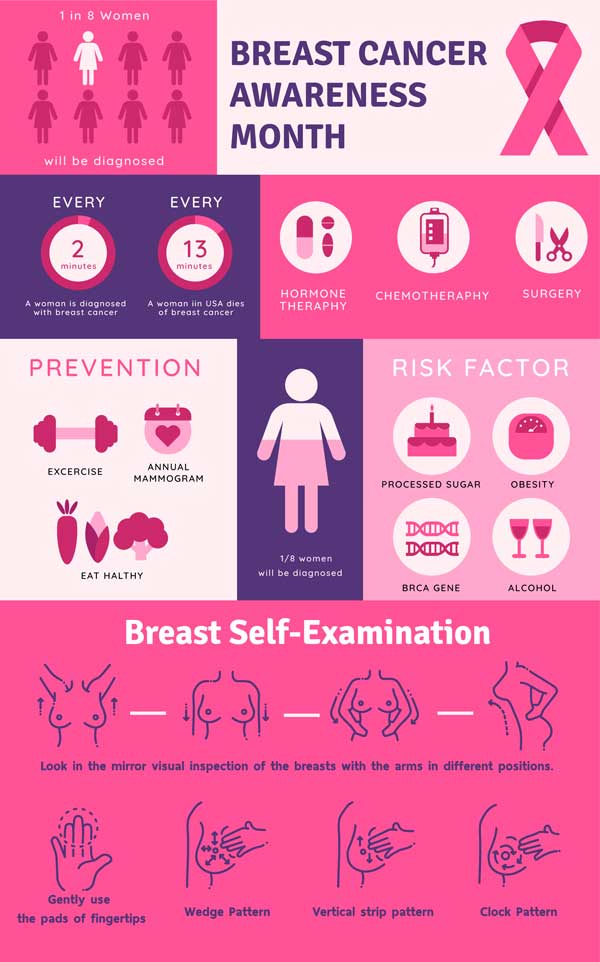 1 in 8 Women

will be diagnosed

BREAST CANCER AWARENESS MONTH

EVERY

2 minutes

A woman is diagnosed with breast cancer

EVERY

13 minutes

A woman iin USA dies of breast cancer

HORMONE THERAPHY

CHEMOTHERAPHY

SURGERY

PREVENTION

EXCERCISE

ANNUAL MAMMOGRAM

EAT HALTHY

1/8 women will be diagnosed

RISK FACTOR

PROCESSED SUGAR

OBESITY

BRCA GENE

ALCOHOL

Breast Self-Examination

Look in the mirror visual inspection of the breasts with the arms in different positions.

Gently use the pads of fingertips

Wedge Pattern

Vertical strip pattern

Clock Pattern